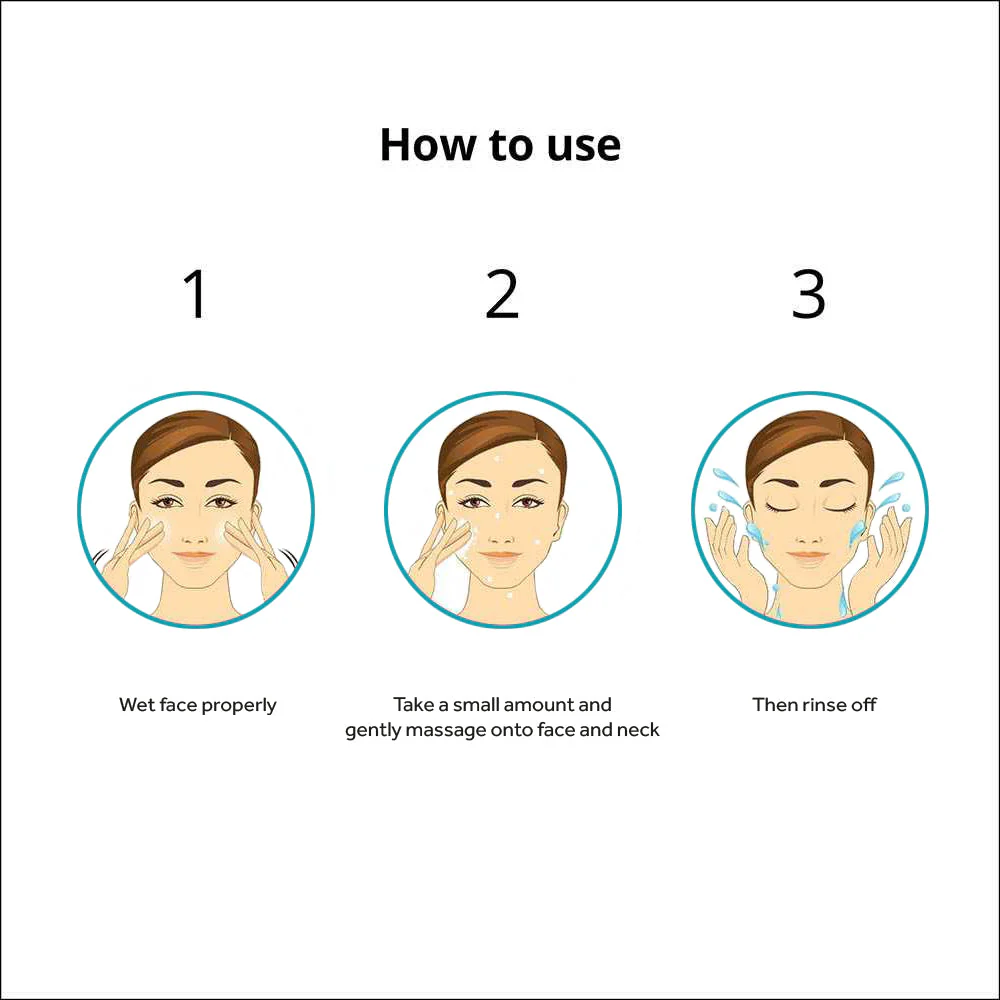 How to use

1

Wet face properly

2

Take a small amount and gently massage onto face and neck

3

Then rinse off